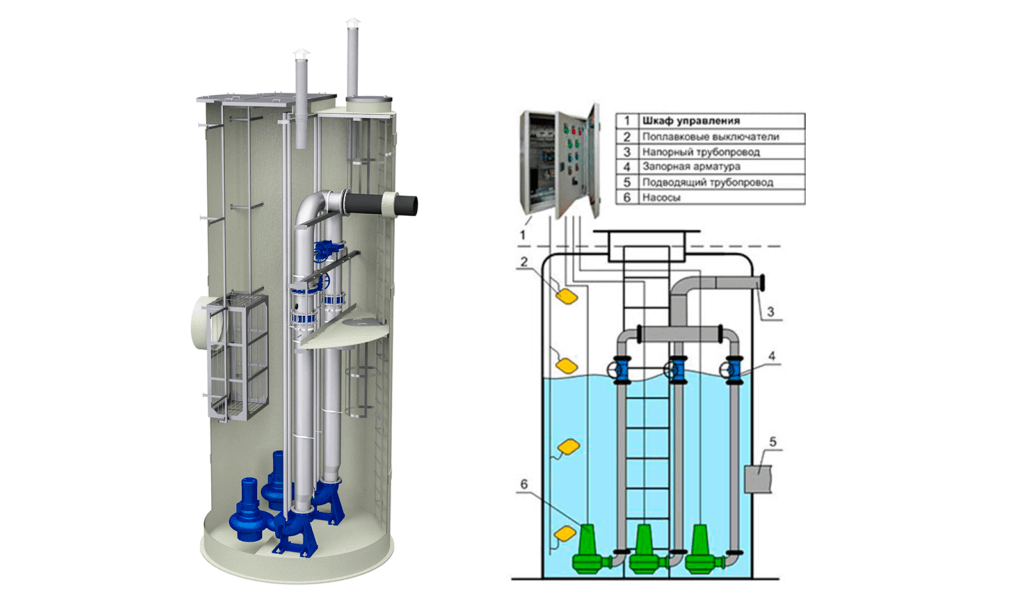 | 1 | Шкаф управления |
|---|---|
| 2 | Поплавковые выключатели |
| 3 | Напорный трубопровод |
| 4 | Запорная арматура |
| 5 | Подводящий трубопровод |
| 6 | Насосы |

1
2
3
4
5
6