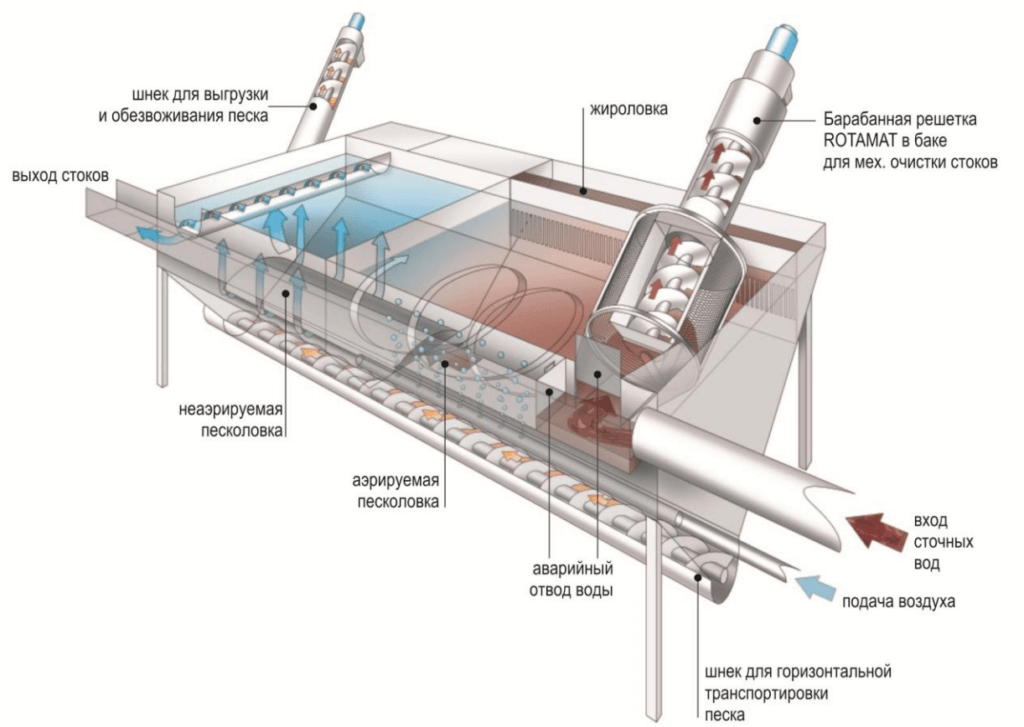 шнек для выгрузки
и обезвоживания песка

жироловка

Барабанная решетка
ROTAMAT в баке
для мех. очистки стоков

выход стоков

неаэрируемая
песколовка

аэрируемая
песколовка

аварийный
отвод воды

вход
сточных
вод

подача воздуха

шнек для горизонтальной
транспортировки
песка