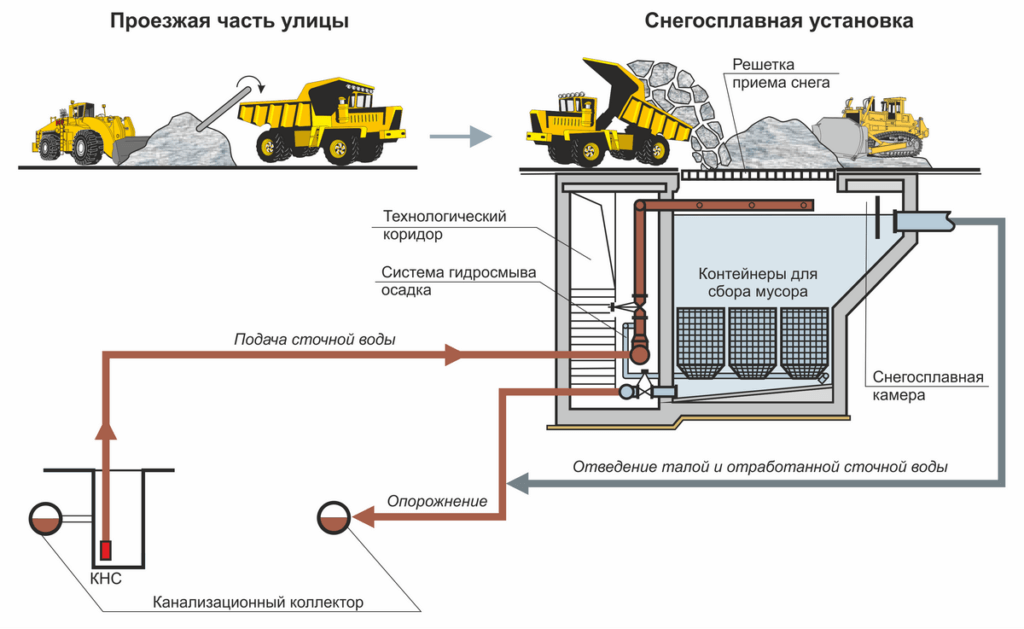 Проезжая часть улицы

Снегосплавная установка

Решетка приема снега

Технологический коридор

Система гидросмыва осадка

Контейнеры для сбора мусора

Подача сточной воды

Снегосплавная камера

Отведение талой и отработанной сточной воды

Опорожнение

КНС

Канализационный коллектор