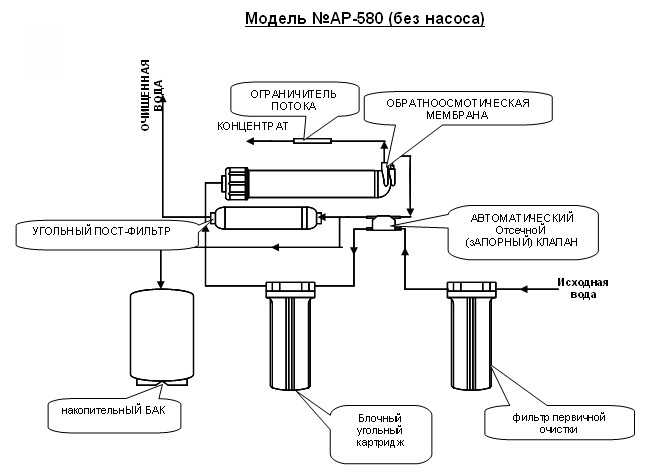 Модель №АР-580 (без насоса)

ОЧИЩЕННАЯ ВОДА

ОГРАНИЧИТЕЛЬ ПОТОКА

ОБРАТНООСМОТИЧЕСКАЯ МЕМБРАНА

КОНЦЕНТРАТ

УГОЛЬНЫЙ ПОСТ-ФИЛЬТР

АВТОМАТИЧЕСКИЙ Отсечной (зАПОРНЫЙ) КЛАПАН

Исходная вода

накопительный БАК

Блочный угольный картридж

фильтр первичной очистки