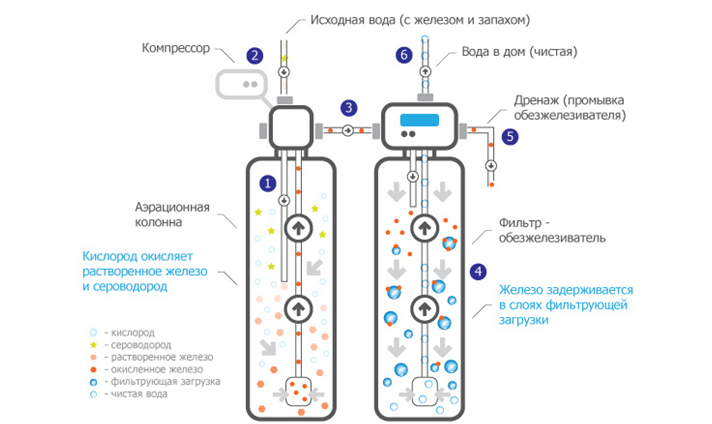 Исходная вода (с железом и запахом)

Компрессор

2

6

Вода в дом (чистая)

3

Дренаж (промывка обезжелезивателя)

5

1

Аэрационная колонна

Кислород окисляет растворенное железо и сероводород

Фильтр - обезжелезиватель

4

Железо задерживается в слоях фильтрующей загрузки

- кислород
- сероводород
- растворенное железо
- окисленное железо
- фильтрующая загрузка
- чистая вода