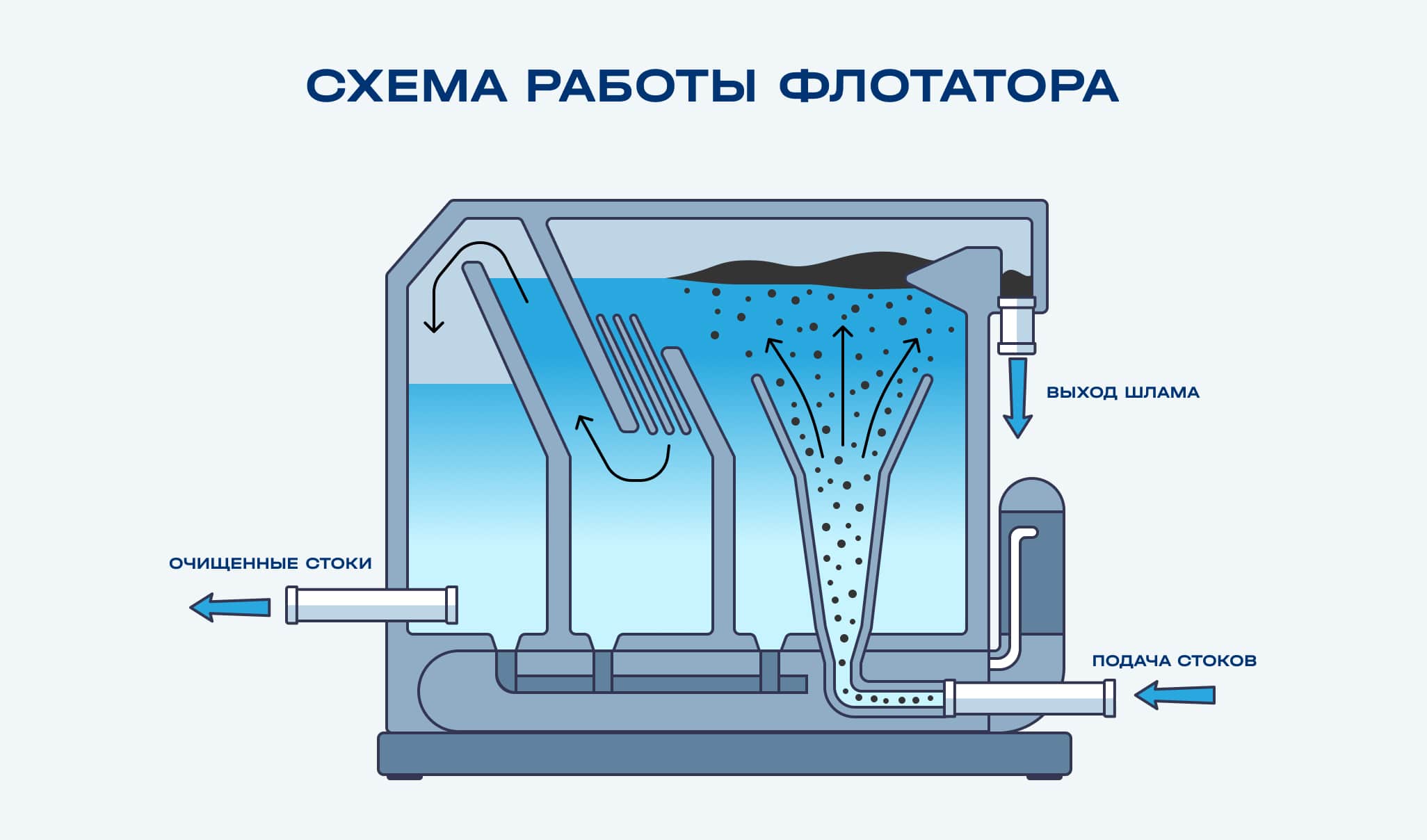 СХЕМА РАБОТЫ ФЛОТАТОРА

ВЫХОД ШЛАМА

ОЧИЩЕННЫЕ СТОКИ

ПОДАЧА СТОКОВ