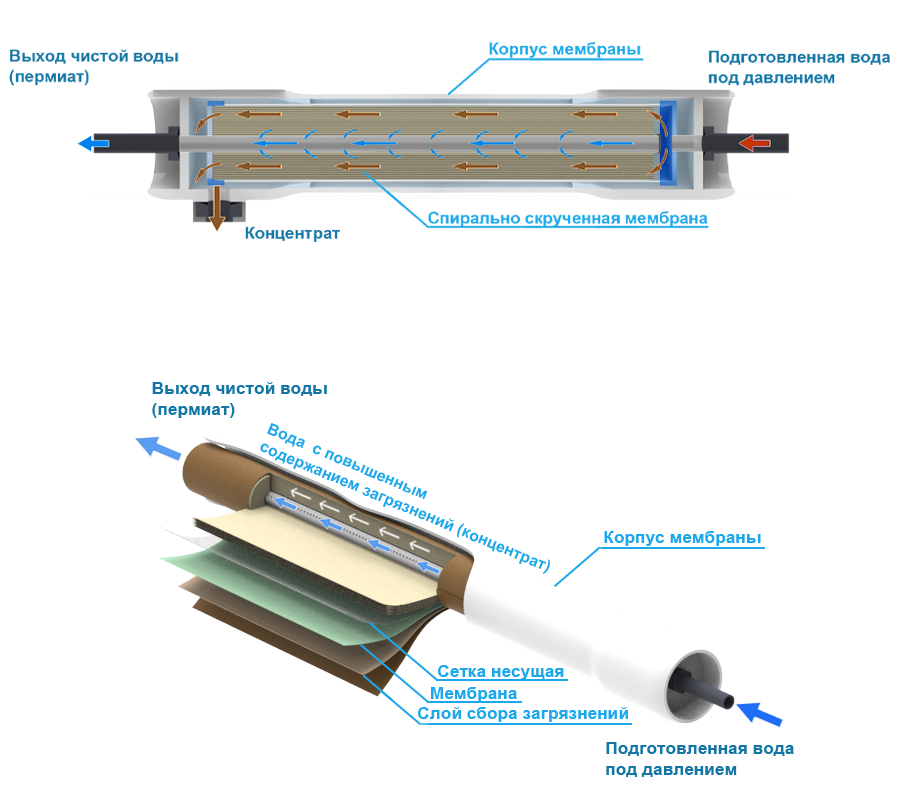 Выход чистой воды (пермиат)

Корпус мембраны

Подготовленная вода под давлением

Спирально скрученная мембрана

Концентрат

Выход чистой воды (пермиат)

Вода с повышенным содержанием загрязнений (концентрат)

Корпус мембраны

Сетка несущая

Мембрана

Слой сбора загрязнений

Подготовленная вода под давлением