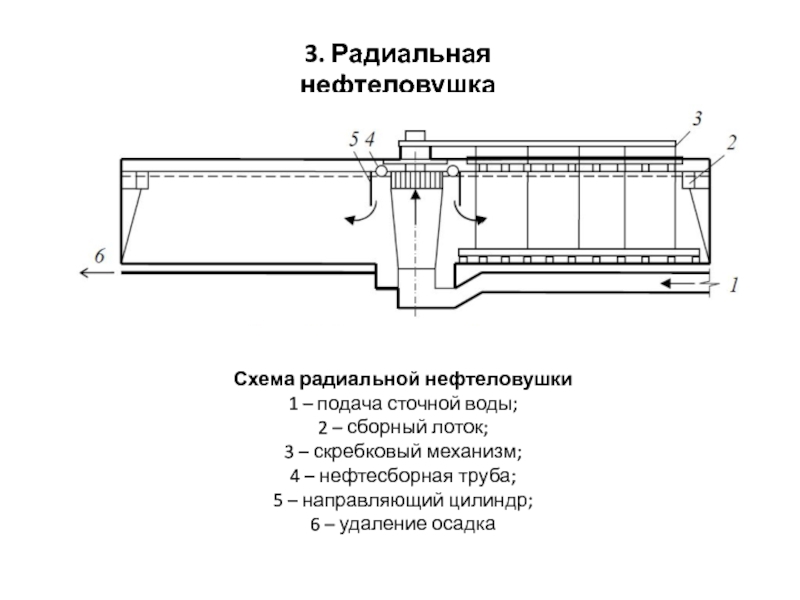 3. Радиальная нефтеловушка

5 4
3
2
6
1

Схема радиальной нефтеловушки
1 – подача сточной воды;
2 – сборный лоток;
3 – скребковый механизм;
4 – нефтесборная труба;
5 – направляющий цилиндр;
6 – удаление осадка