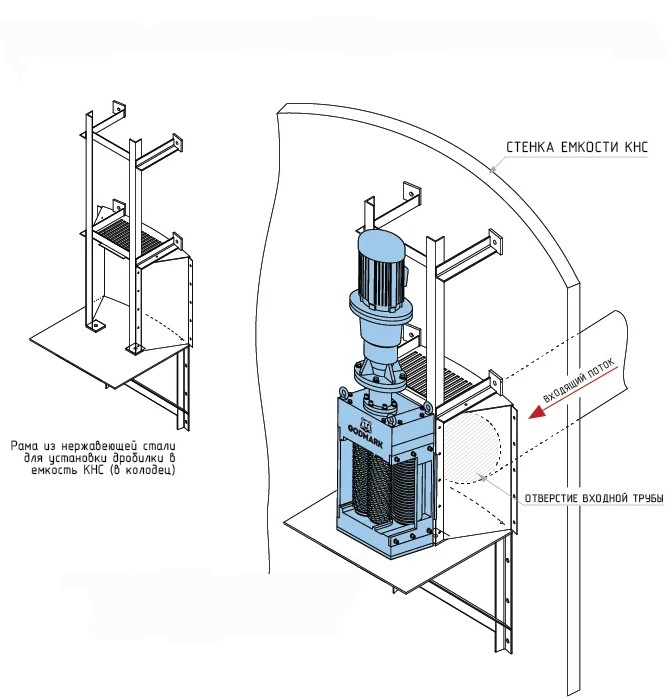 СТЕНКА ЕМКОСТИ КНС

ВХОДЯЩИЙ ПОТОК

GODMARK

Рама из нержавеющей стали для установки дробилки в емкость КНС (в колодец)

ОТВЕРСТИЕ ВХОДНОЙ ТРУБЫ