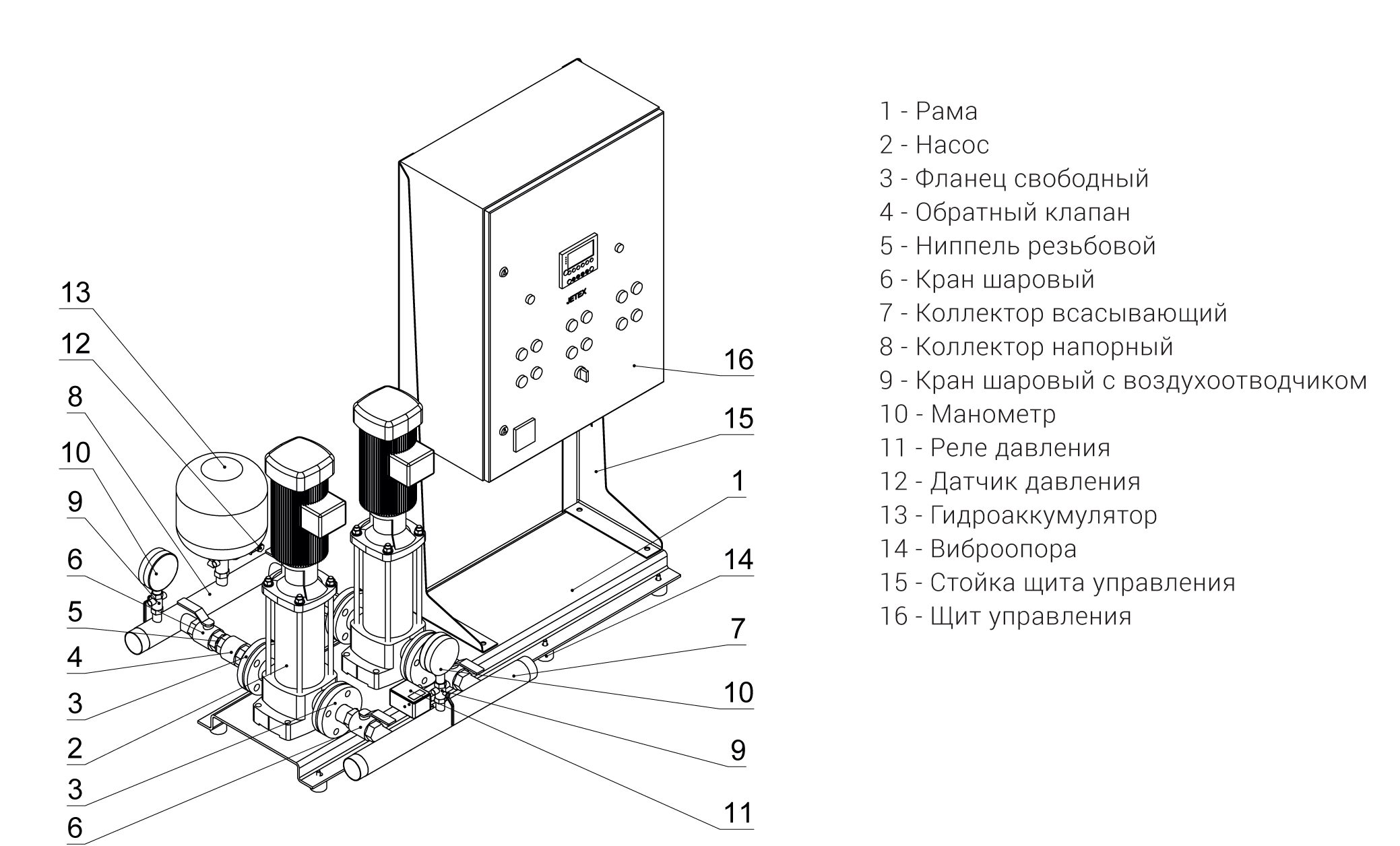 13
12
8
10
9
6
5
4
3
2
3
6

JETEX

16
15
1
14
7
10
9
11

1 - Рама
2 - Насос
3 - Фланец свободный
4 - Обратный клапан
5 - Ниппель резьбовой
6 - Кран шаровый
7 - Коллектор всасывающий
8 - Коллектор напорный
9 - Кран шаровый с воздухоотводчиком
10 - Манометр
11 - Реле давления
12 - Датчик давления
13 - Гидроаккумулятор
14 - Виброопора
15 - Стойка щита управления
16 - Щит управления