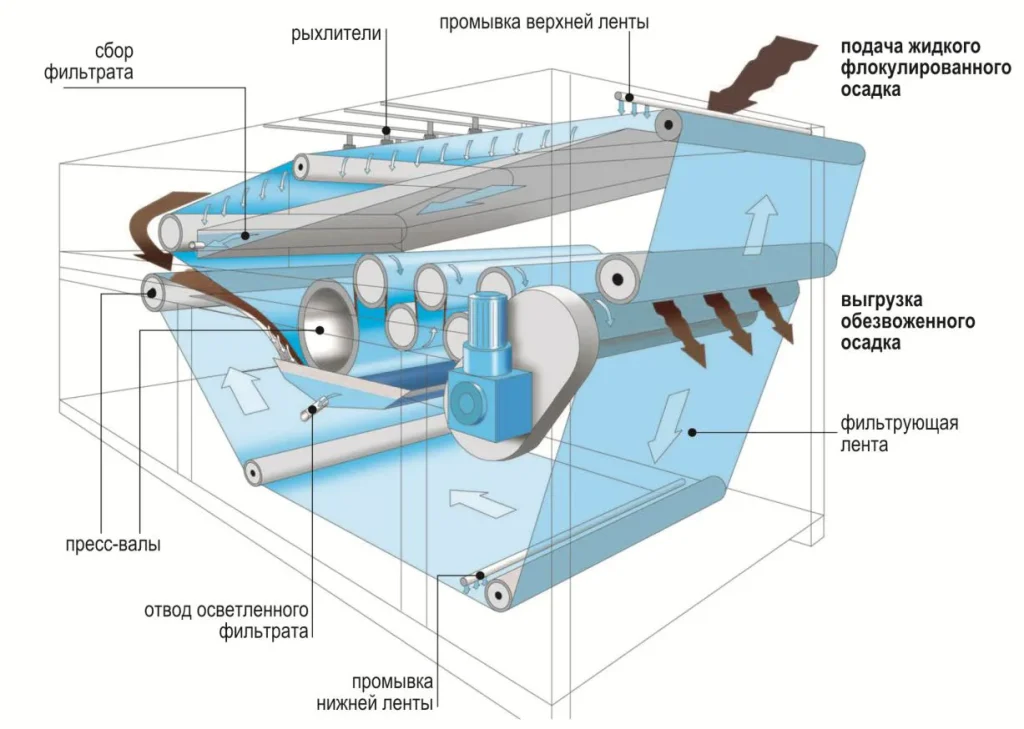 сбор фильтрата

рыхлители

промывка верхней ленты

подача жидкого флокулированного осадка

выгрузка обезвоженного осадка

фильтрующая лента

пресс-валы

отвод осветленного фильтрата

промывка нижней ленты